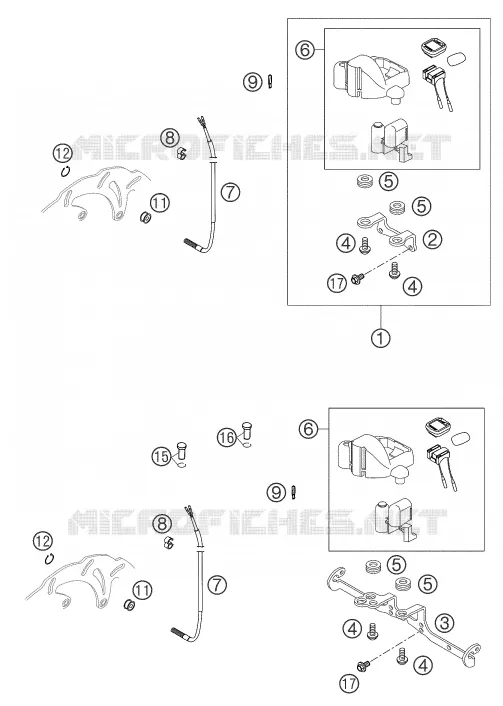 6
9
MICROFICHES.NET
8
12
7
11
5
5
4
2
17
4
1

6
16
15
9
MICROFICHES.NET
8
12
7
11
5
5
3
4
4
17